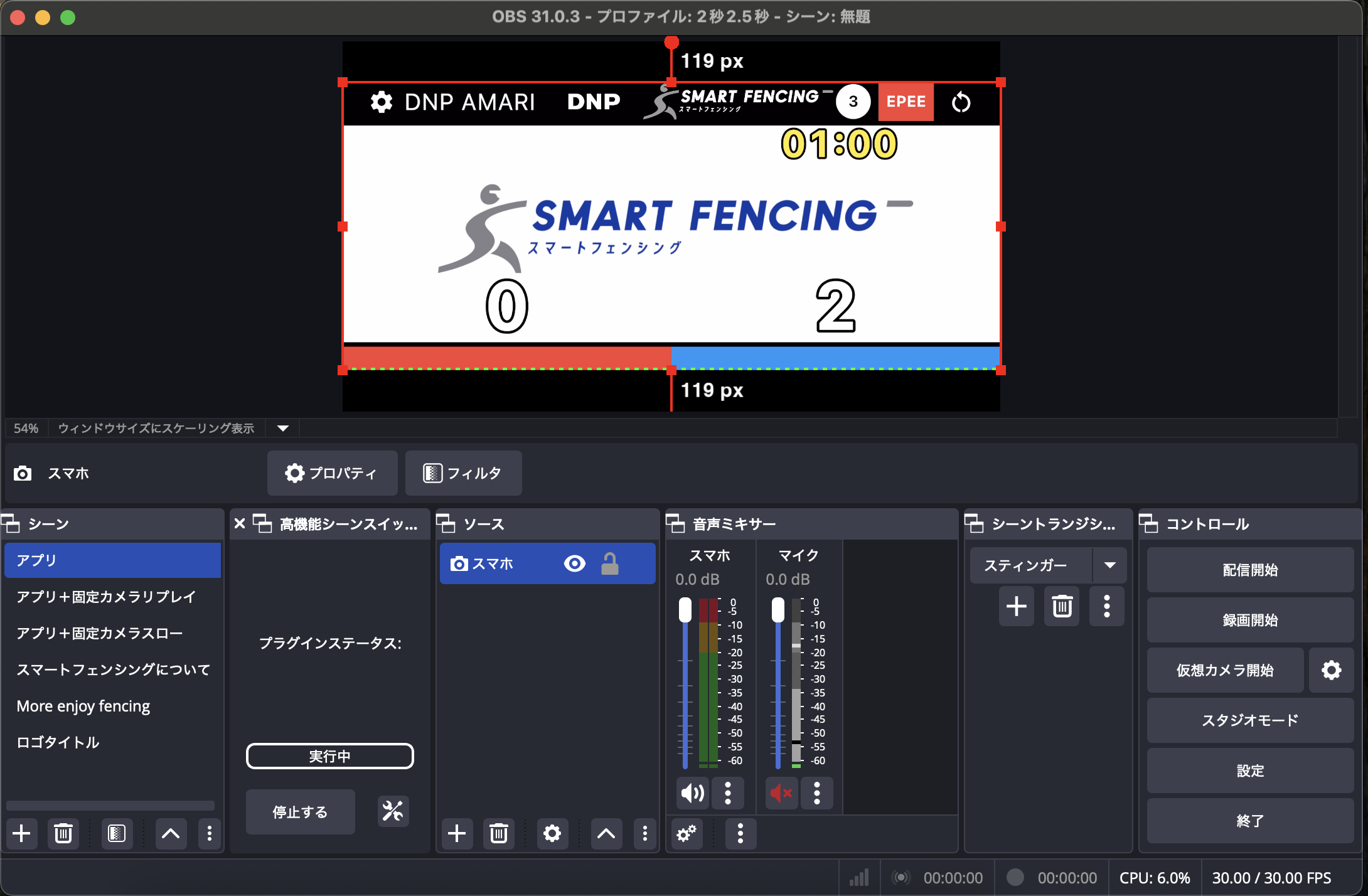 OBS 31.0.3 - プロファイル: 2秒2.5秒 - シーン: 無題

119 px

DNP AMARI DNP SMART FENCING スマートフェンシング 3 EPEE

01:00

SMART FENCING スマートフェンシング

0 2

119 px

54% ウィンドウサイズにスケーリング表示

スマホ プロパティ フィルタ

シーン
アプリ
アプリ＋固定カメラリプレイ
アプリ＋固定カメラスロー
スマートフェンシングについて
More enjoy fencing
ロゴタイトル

高機能シーンスイッ...
プラグインステータス:
実行中
停止する

ソース
スマホ

音声ミキサー
スマホ
0.0 dB
0 -5 -10 -15 -20 -25 -30 -35 -40 -45 -50 -55 -60
マイク
0.0 dB
0 -5 -10 -15 -20 -25 -30 -35 -40 -45 -50 -55 -60

シーントランジシ...
スティンガー

コントロール
配信開始
録画開始
仮想カメラ開始
スタジオモード
設定
終了

00:00:00 00:00:00 CPU: 6.0% 30.00 / 30.00 FPS