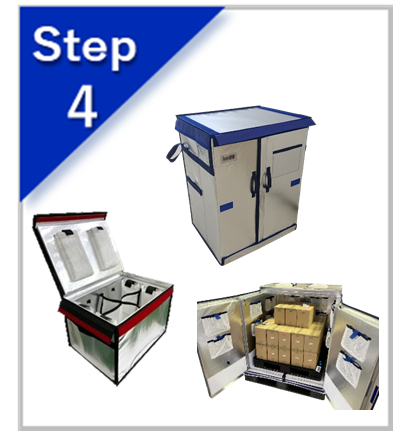 Step
4